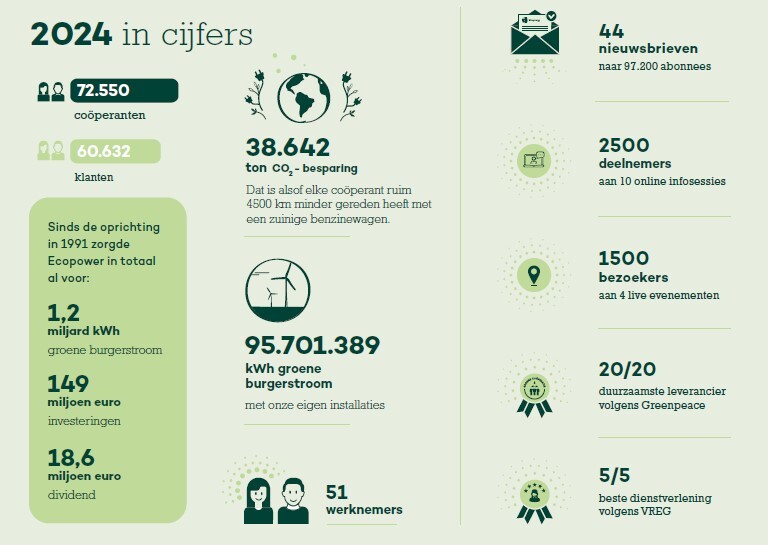 2024 in cijfers

72.550
coöperanten

60.632
klanten

Sinds de oprichting in 1991 zorgde Ecopower in totaal al voor:

1,2
miljard kWh
groene burgerstroom

149
miljoen euro
investeringen

18,6
miljoen euro
dividend

38.642
ton $CO_2$ - besparing
Dat is alsof elke coöperant ruim 4500 km minder gereden heeft met een zuinige benzinewagen.

95.701.389
kWh groene burgerstroom
met onze eigen installaties

51
werknemers

44
nieuwsbrieven
naar 97.200 abonnees

2500
deelnemers
aan 10 online infosessies

1500
bezoekers
aan 4 live evenementen

20/20
duurzaamste leverancier volgens Greenpeace

5/5
beste dienstverlening volgens VREG