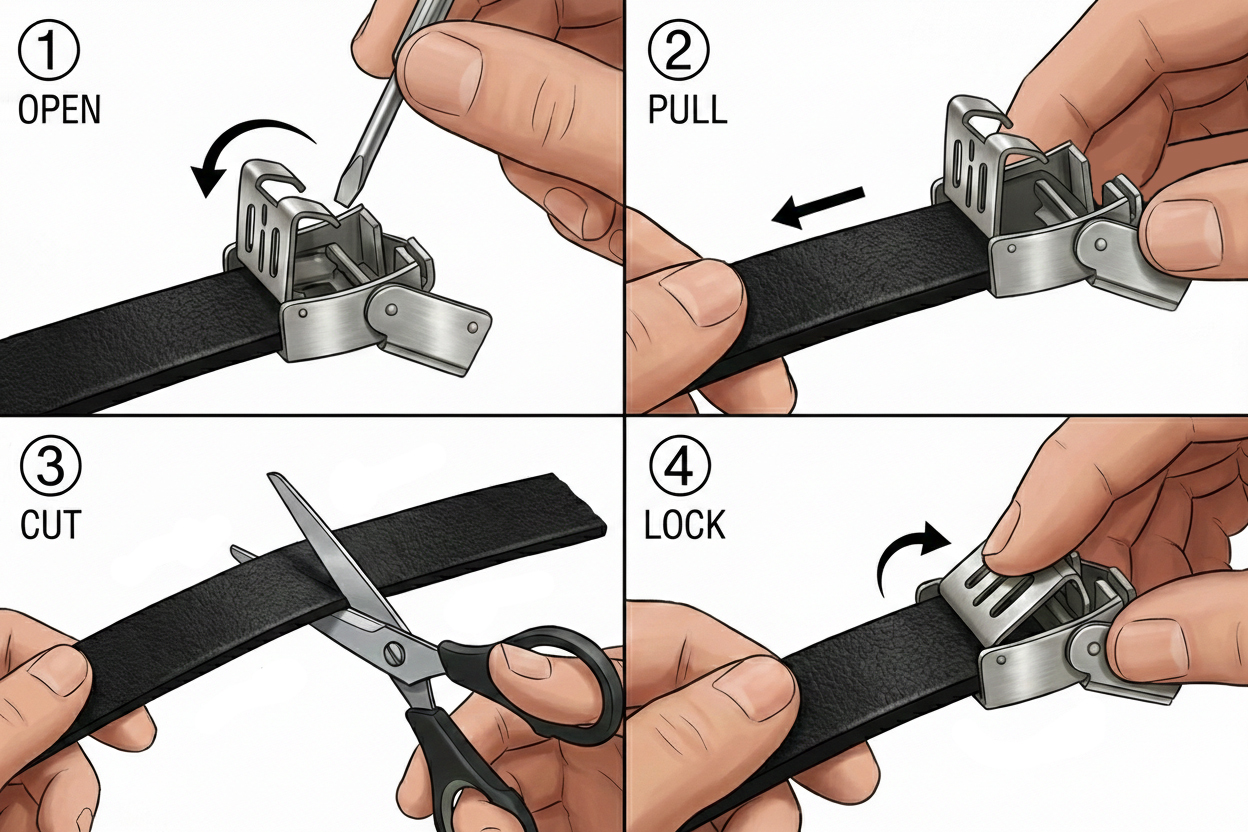 ①
OPEN

②
PULL

③
CUT

④
LOCK